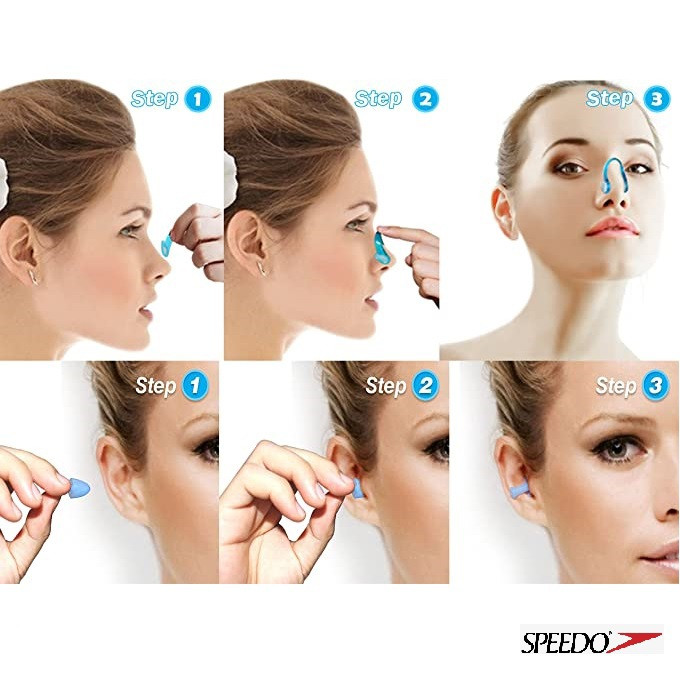 Step 1

Step 2

Step 3

Step 1

Step 2

Step 3

SPEEDO